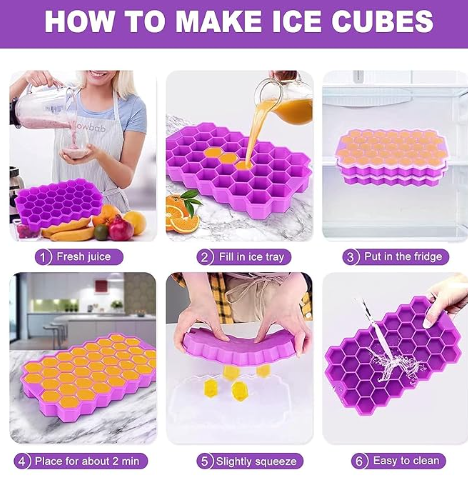 HOW TO MAKE ICE CUBES

owbab

1 Fresh juice

2 Fill in ice tray

3 Put in the fridge

4 Place for about 2 min

5 Slightly squeeze

6 Easy to clean